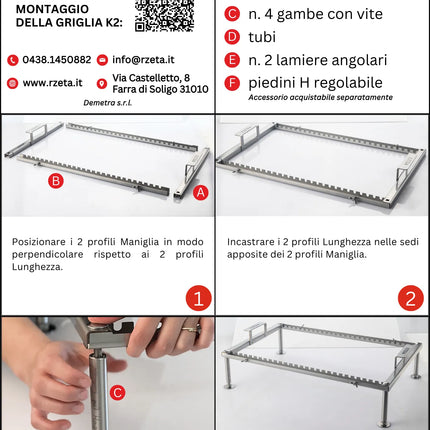 MONTAGGIO DELLA GRIGLIA K2:

0438.1450882 info@rzeta.it

www.rzeta.it Via Castelletto, 8 Farra di Soligo 31010

Demetra s.r.l.

C n. 4 gambe con vite

D tubi

E n. 2 lamiere angolari

F piedini H regolabile
Accessorio acquistabile separatamente

B

A

Posizionare i 2 profili Maniglia in modo perpendicolare rispetto ai 2 profili Lunghezza.

1

Incastrare i 2 profili Lunghezza nelle sedi apposite dei 2 profili Maniglia.

2

C